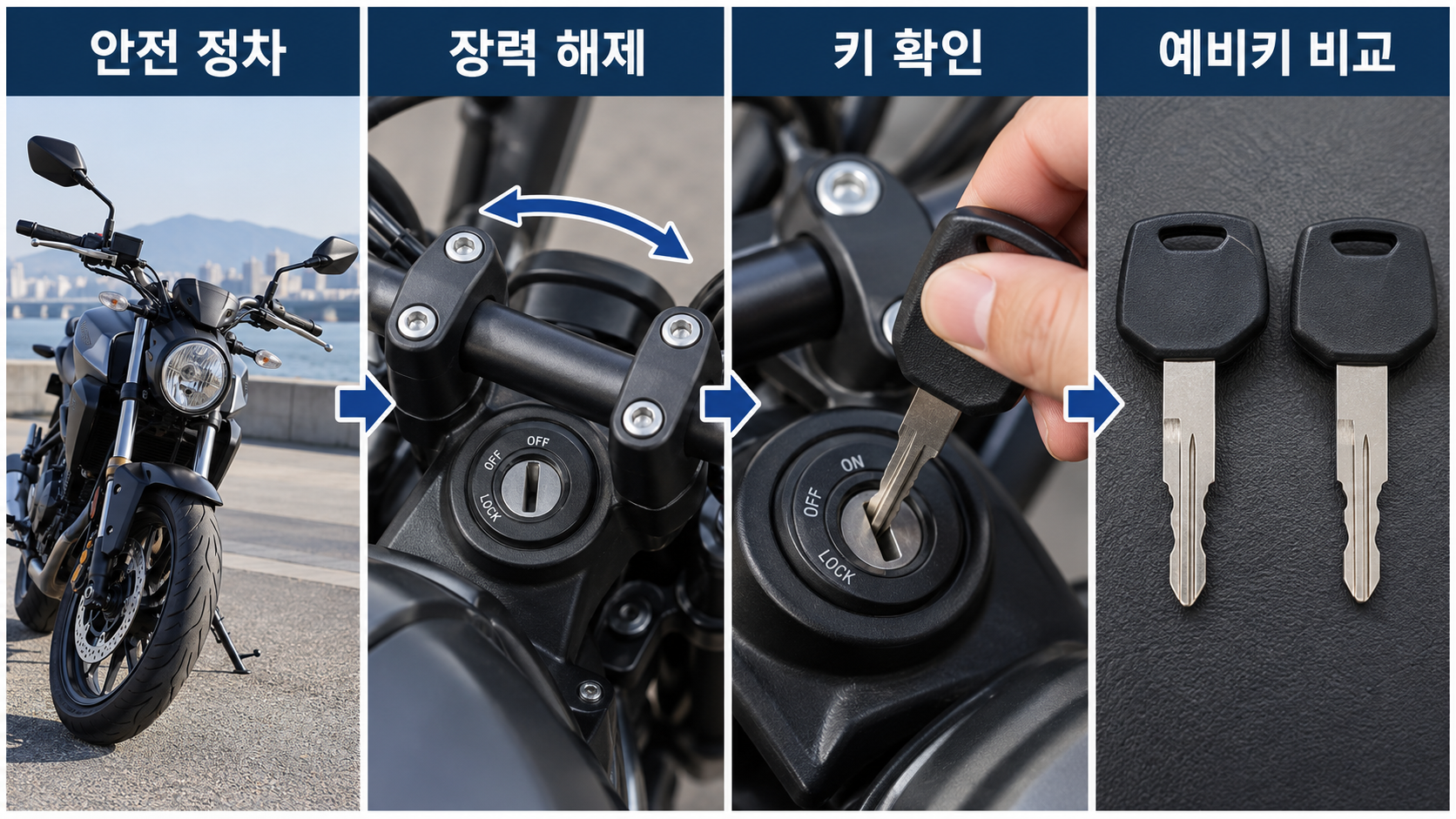 안전 정차

장력 해제

OFF
OFF
LOCK

키 확인

ON
OFF
LOCK

예비키 비교