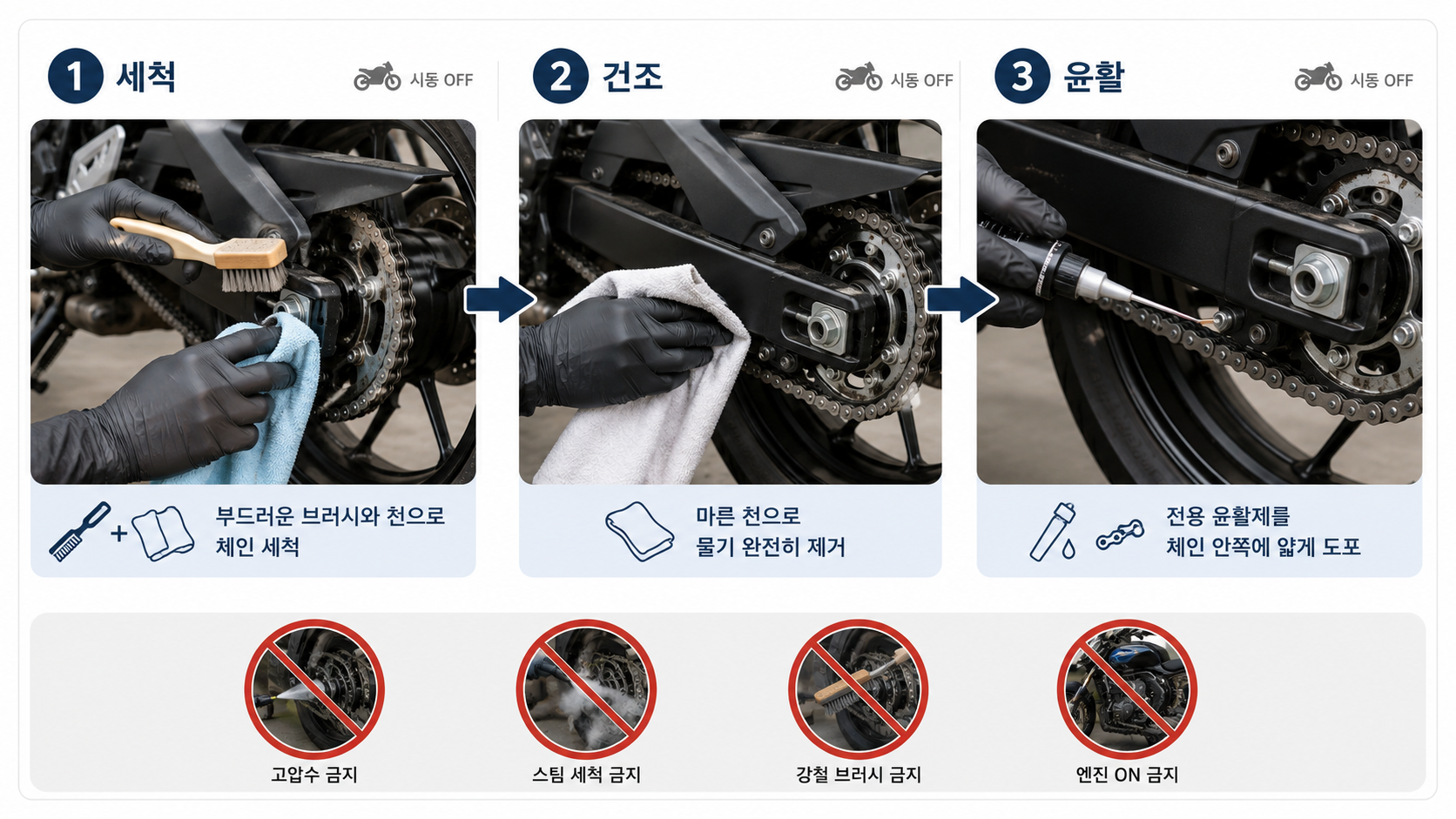 1 세척

시동 OFF

+

부드러운 브러시와 천으로 체인 세척

2 건조

시동 OFF

마른 천으로 물기 완전히 제거

3 윤활

시동 OFF

전용 윤활제를 체인 안쪽에 얇게 도포

고압수 금지

스팀 세척 금지

강철 브러시 금지

엔진 ON 금지